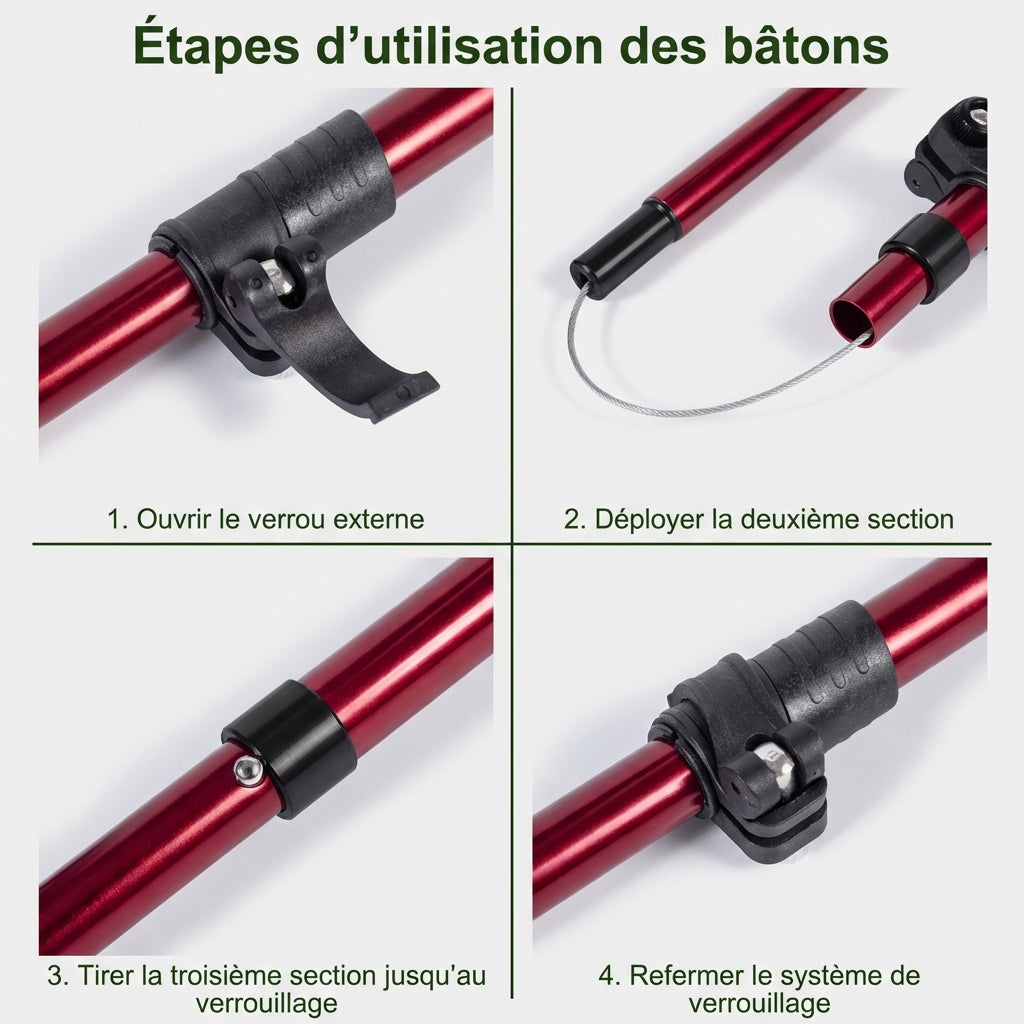 Étapes d’utilisation des bâtons

1. Ouvrir le verrou externe

2. Déployer la deuxième section

3. Tirer la troisième section jusqu'au verrouillage

4. Refermer le système de verrouillage